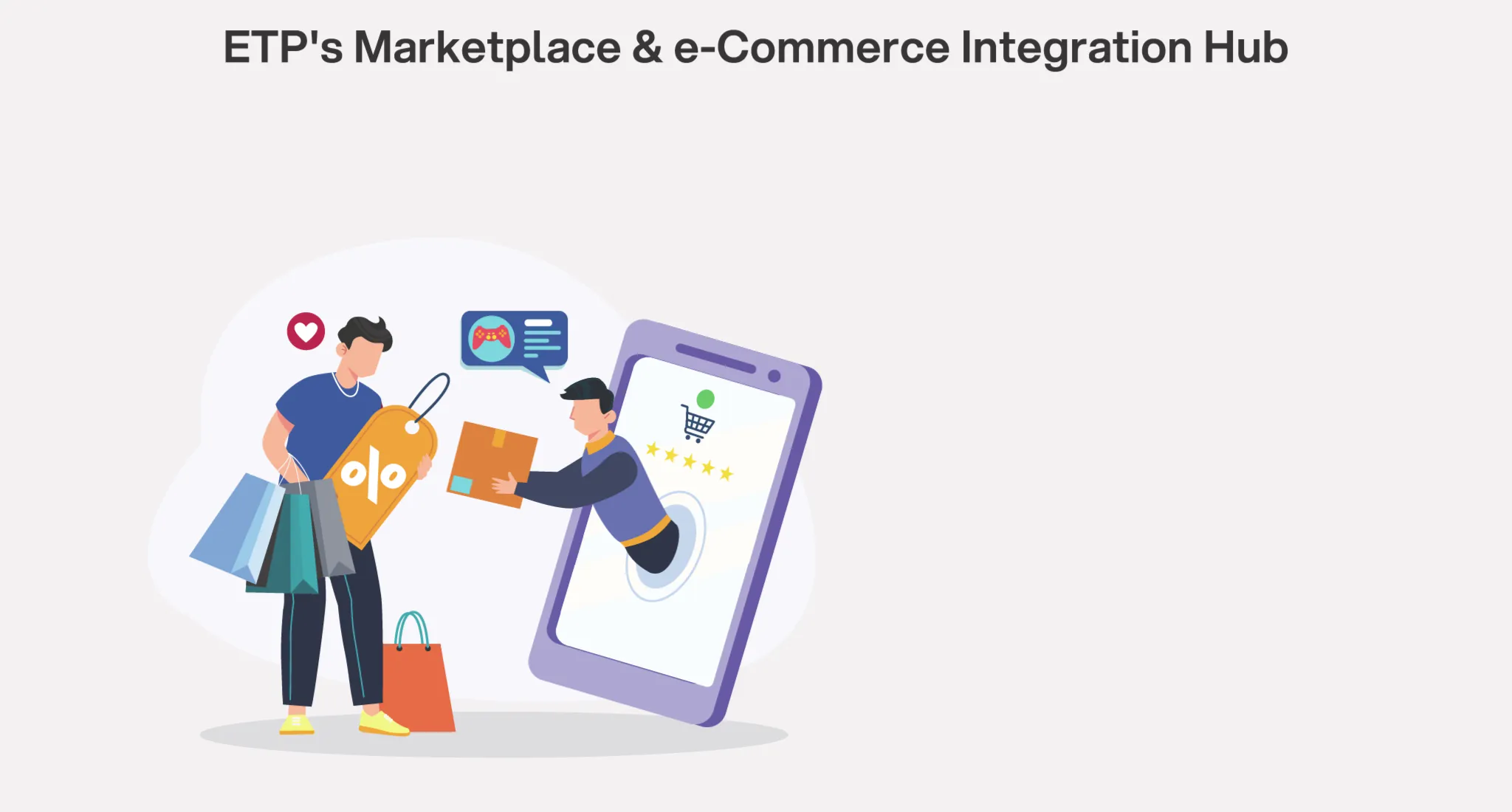 ETP's Marketplace & e-Commerce Integration Hub

%