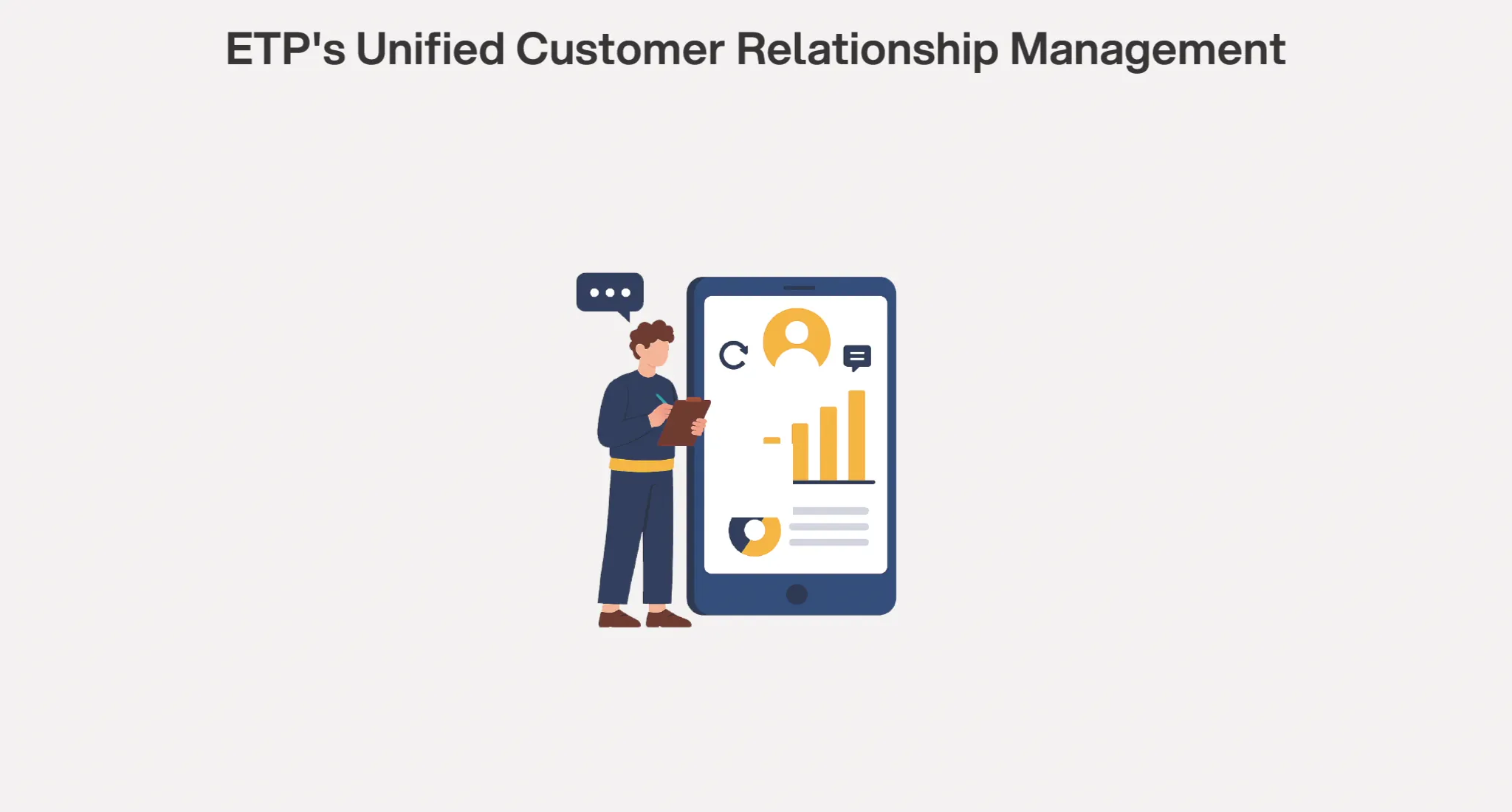 ETP's Unified Customer Relationship Management