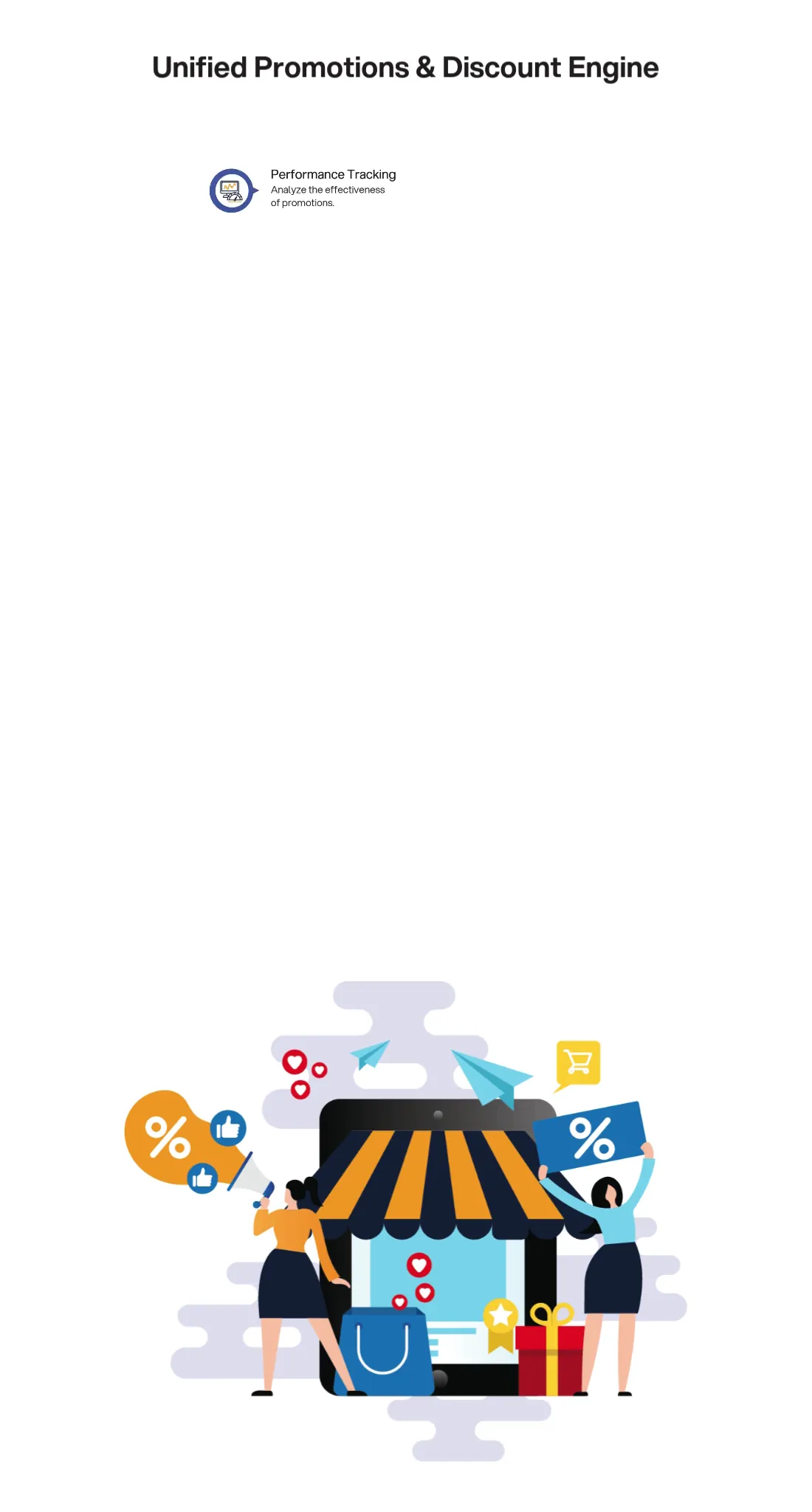 Unified Promotions & Discount Engine

Performance Tracking
Analyze the effectiveness of promotions.

%

%